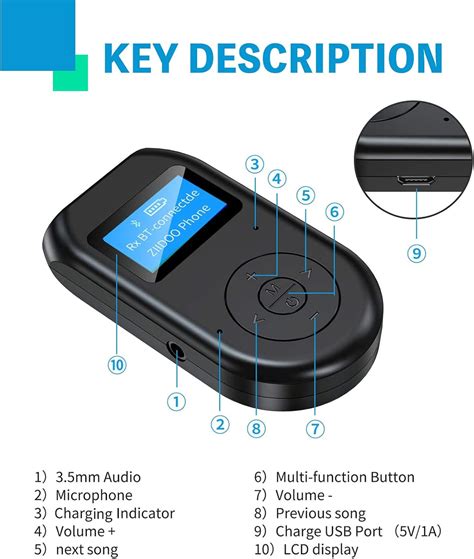 KEY DESCRIPTION

Rx BT-connectde
ZIIDOO Phone

M

③ ④ ⑤ ⑥ ⑨ ⑩ ① ② ⑧ ⑦

1) 3.5mm Audio
2) Microphone
3) Charging Indicator
4) Volume +
5) next song

6) Multi-function Button
7) Volume -
8) Previous song
9) Charge USB Port (5V/1A)
10) LCD display