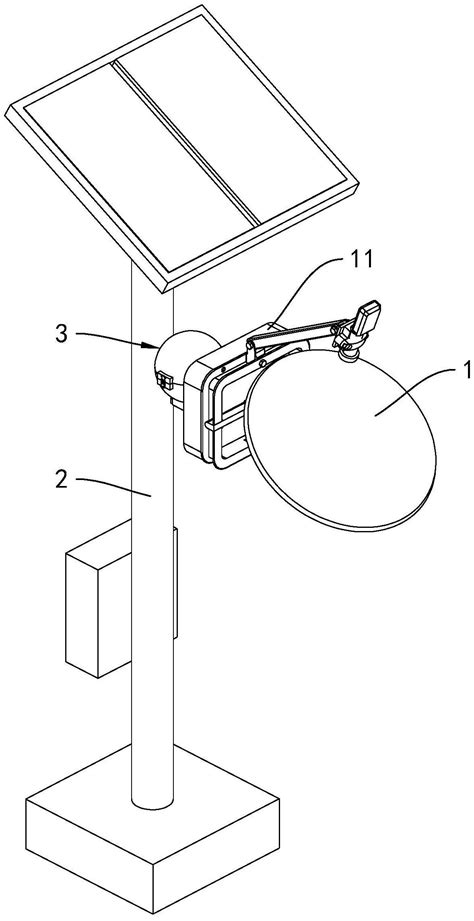 11
3
1
2