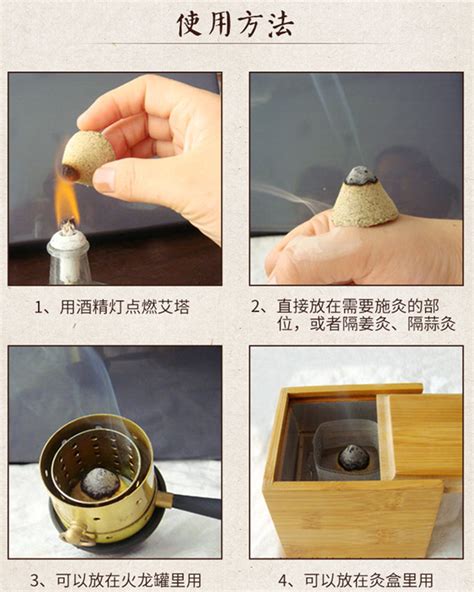 使用方法

1、用酒精灯点燃艾塔

2、直接放在需要施灸的部位，或者隔姜灸、隔蒜灸

3、可以放在火龙罐里用

4、可以放在灸盒里用