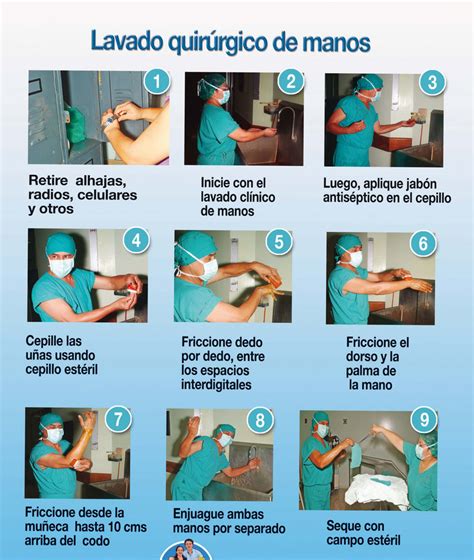 Lavado quirúrgico de manos

1
Retire alhajas, radios, celulares y otros

2
Inicie con el lavado clínico de manos

3
Luego, aplique jabón antiséptico en el cepillo

4
Cepille las uñas usando cepillo estéril

5
Friccione dedo por dedo, entre los espacios interdigitales

6
Friccione el dorso y la palma de la mano

7
Friccione desde la muñeca hasta 10 cms arriba del codo

8
Enjuague ambas manos por separado

9
Seque con campo estéril