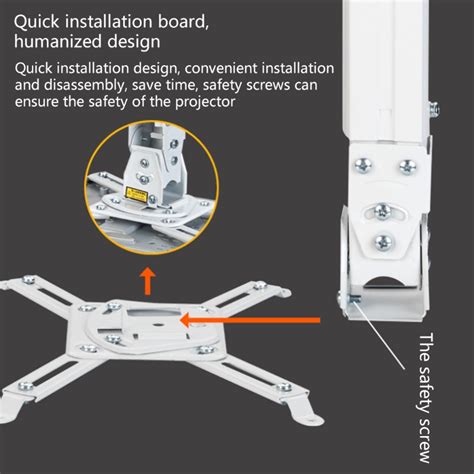 Quick installation board, humanized design

Quick installation design, convenient installation and disassembly, save time, safety screws can ensure the safety of the projector

The safety screw