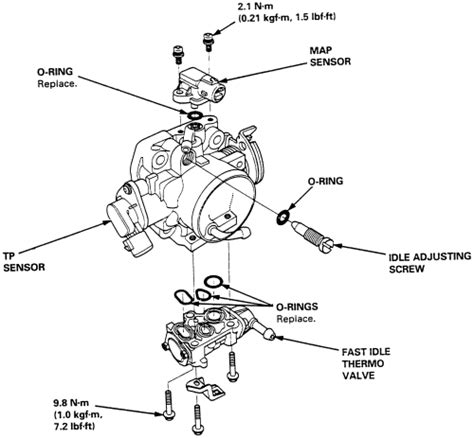 2.1 N·m
(0.21 kgf·m, 1.5 lbf·ft)

MAP
SENSOR

O-RING
Replace.

O-RING

TP
SENSOR

IDLE ADJUSTING
SCREW

O-RINGS
Replace.

FAST IDLE
THERMO
VALVE

9.8 N·m
(1.0 kgf·m,
7.2 lbf·ft)