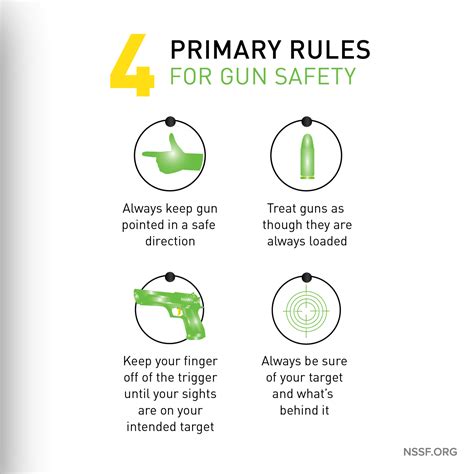 4 PRIMARY RULES FOR GUN SAFETY

Always keep gun pointed in a safe direction

Treat guns as though they are always loaded

Keep your finger off of the trigger until your sights are on your intended target

Always be sure of your target and what's behind it

NSSF.ORG