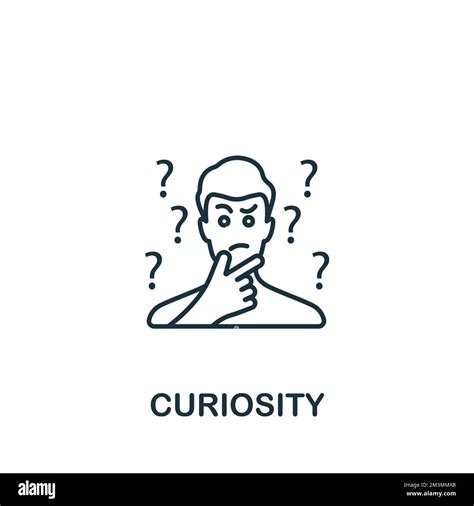 ? ? ? ? ? ?

CURIOSITY

alamy

Image ID: 2M3MMXB
www.alamy.com