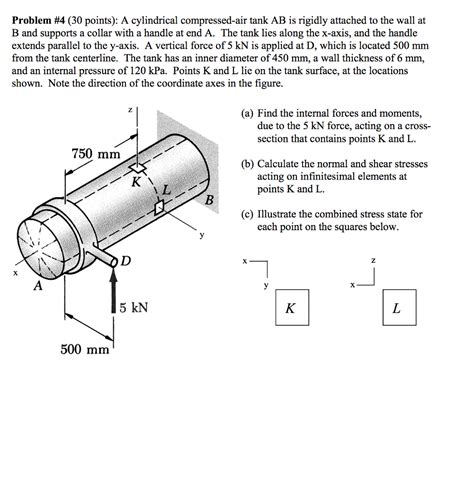 **Problem #4** (30 points): A cylindrical compressed-air tank AB is rigidly attached to the wall at B and supports a collar with a handle at end A. The tank lies along the x-axis, and the handle extends parallel to the y-axis. A vertical force of 5 kN is applied at D, which is located 500 mm from the tank centerline. The tank has an inner diameter of 450 mm, a wall thickness of 6 mm, and an internal pressure of 120 kPa. Points K and L lie on the tank surface, at the locations shown. Note the direction of the coordinate axes in the figure.

z
750 mm
K
L
B
y
D
x
A
5 kN
500 mm

(a) Find the internal forces and moments, due to the 5 kN force, acting on a cross-section that contains points K and L.

(b) Calculate the normal and shear stresses acting on infinitesimal elements at points K and L.

(c) Illustrate the combined stress state for each point on the squares below.

x
y
K

z
x
L