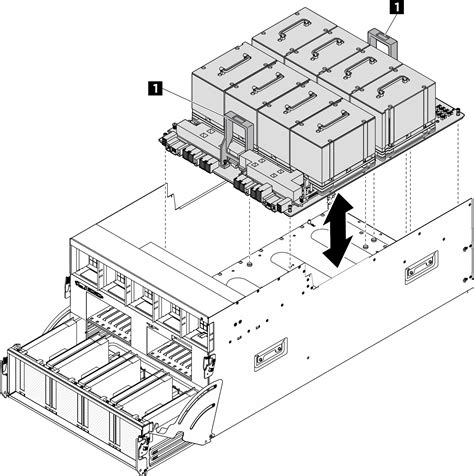 1
1