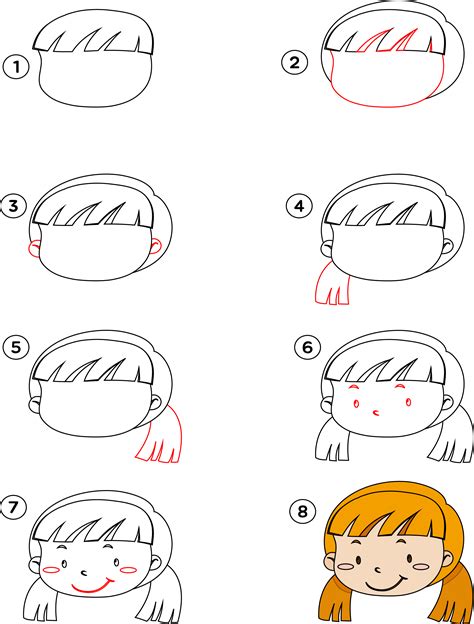 1
2
3
4
5
6
7
8