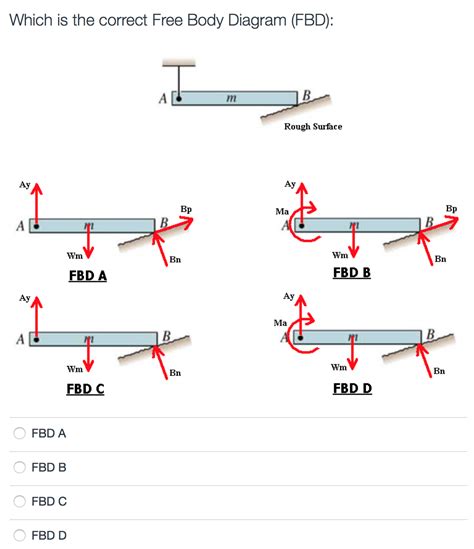 Which is the correct Free Body Diagram (FBD):

A
m
B
Rough Surface

Ay
A
m
B
Bp
Wm
Bn
FBD A

Ay
Ma
A
m
B
Bp
Wm
Bn
FBD B

Ay
A
m
B
Wm
Bn
FBD C

Ay
Ma
A
m
B
Wm
Bn
FBD D

FBD A

FBD B

FBD C

FBD D