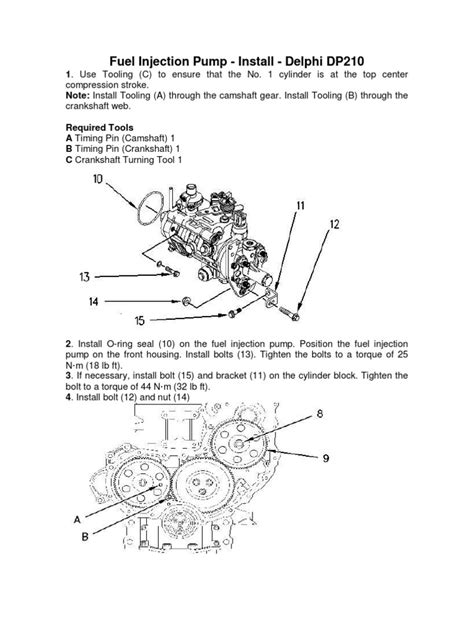 Fuel Injection Pump - Install - Delphi DP210

1. Use Tooling (C) to ensure that the No. 1 cylinder is at the top center compression stroke.
Note: Install Tooling (A) through the camshaft gear. Install Tooling (B) through the crankshaft web.

Required Tools
A Timing Pin (Camshaft) 1
B Timing Pin (Crankshaft) 1
C Crankshaft Turning Tool 1

10
11
12
13
14
15

2. Install O-ring seal (10) on the fuel injection pump. Position the fuel injection pump on the front housing. Install bolts (13). Tighten the bolts to a torque of 25 N·m (18 lb ft).
3. If necessary, install bolt (15) and bracket (11) on the cylinder block. Tighten the bolt to a torque of 44 N·m (32 lb ft).
4. Install bolt (12) and nut (14)

8
9
A
B