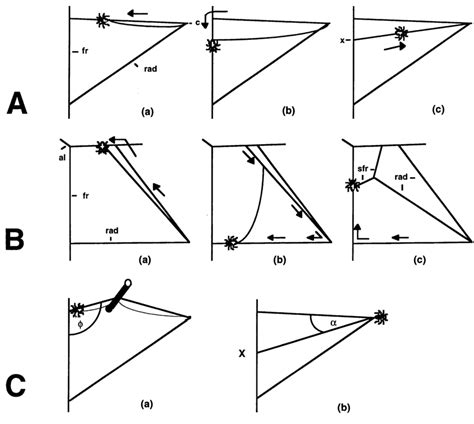 A

c

fr

rad

(a)

(b)

x

(c)

B

al

fr

rad

(a)

(b)

sfr

rad

(c)

C

$\phi$

(a)

$\alpha$

X

(b)