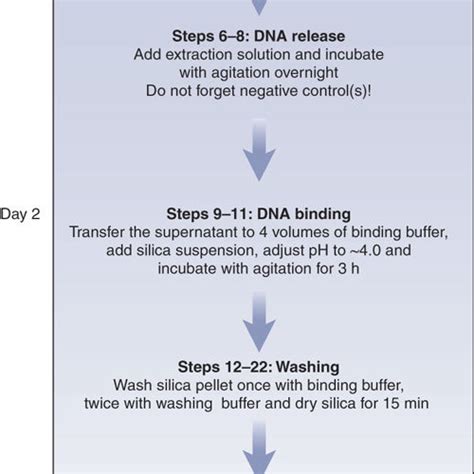 Steps 6–8: DNA release
Add extraction solution and incubate with agitation overnight
Do not forget negative control(s)!

Day 2

Steps 9–11: DNA binding
Transfer the supernatant to 4 volumes of binding buffer, add silica suspension, adjust pH to ~4.0 and incubate with agitation for 3 h

Steps 12–22: Washing
Wash silica pellet once with binding buffer, twice with washing buffer and dry silica for 15 min