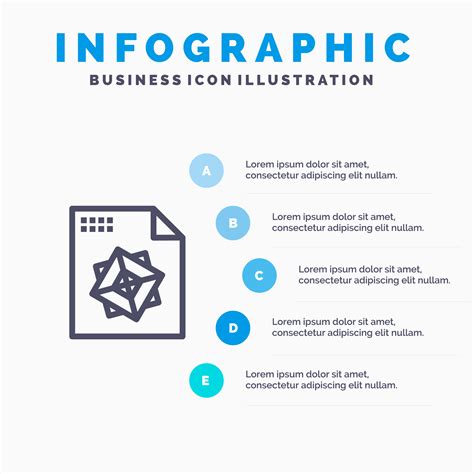 INFOGRAPHIC
BUSINESS ICON ILLUSTRATION

A
Lorem ipsum dolor sit amet, consectetur adipiscing elit nullam.

B
Lorem ipsum dolor sit amet, consectetur adipiscing elit nullam.

C
Lorem ipsum dolor sit amet, consectetur adipiscing elit nullam.

D
Lorem ipsum dolor sit amet, consectetur adipiscing elit nullam.

E
Lorem ipsum dolor sit amet, consectetur adipiscing elit nullam.