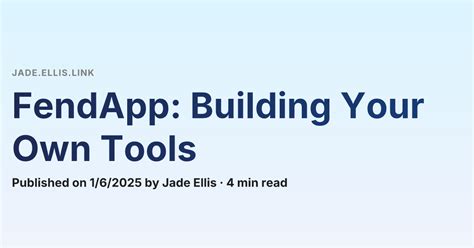 JADE.ELLIS.LINK

FendApp: Building Your Own Tools

Published on 1/6/2025 by Jade Ellis · 4 min read