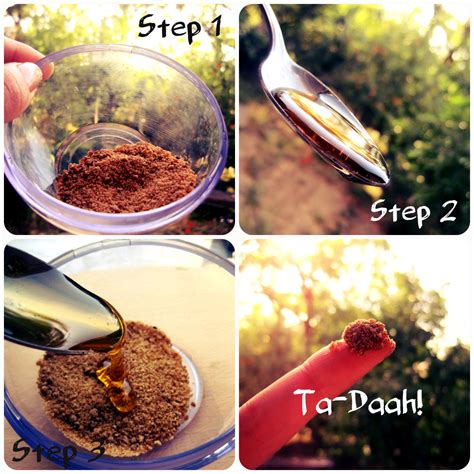 Step 1

Step 2

Step 3

Ta-Daah!