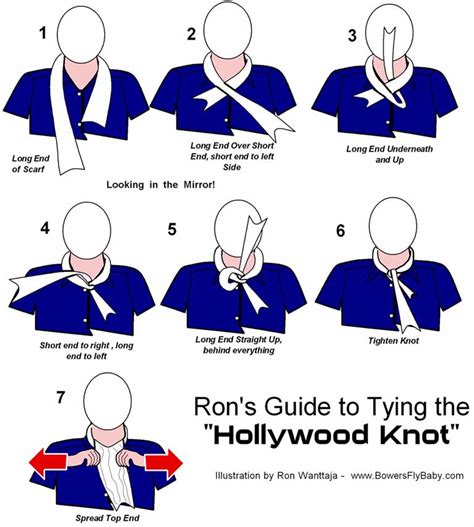 1

Long End of Scarf

2

Long End Over Short End, short end to left Side

3

Long End Underneath and Up

Looking in the Mirror!

4

Short end to right , long end to left

5

Long End Straight Up, behind everything

6

Tighten Knot

7

Spread Top End

Ron's Guide to Tying the "Hollywood Knot"

Illustration by Ron Wanttaja - www.BowersFlyBaby.com