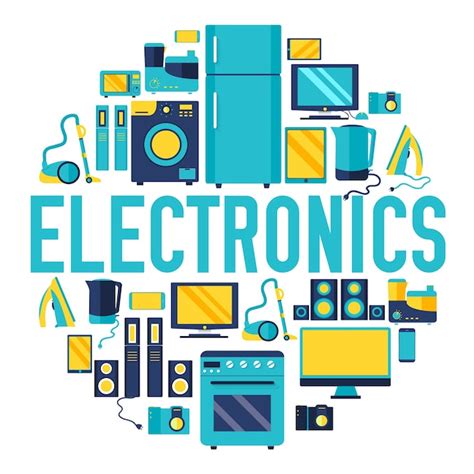 ELECTRONICS