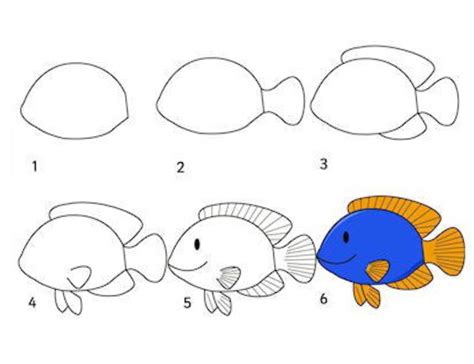 1

2

3

4

5

6