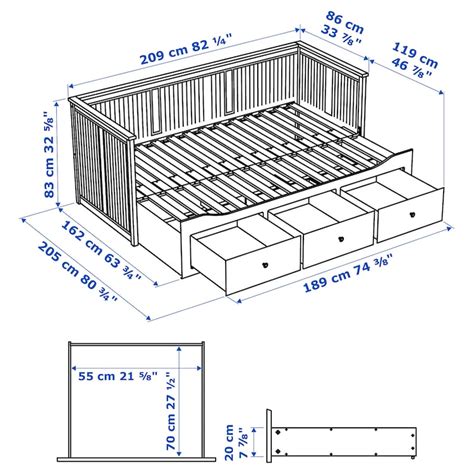 209 cm 82 ¼"
86 cm
33 ⅞"
119 cm
46 ⅞"
83 cm 32 ⅝"
162 cm 63 ¾"
205 cm 80 ¾"
189 cm 74 ⅜"
55 cm 21 ⅝"
70 cm 27 ½"
20 cm
7 ⅞"