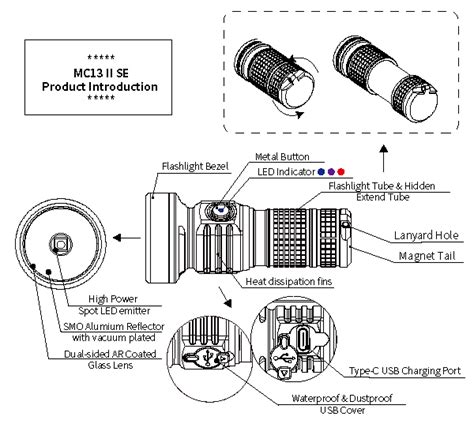 *****
MC13 II SE
Product Introduction
*****

Flashlight Bezel

Metal Button

LED Indicator

Flashlight Tube & Hidden Extend Tube

Lanyard Hole

Magnet Tail

Heat dissipation fins

High Power Spot LED emitter

SMO Alumium Reflector with vacuum plated

Dual-sided AR Coated Glass Lens

Type-C USB Charging Port

Waterproof & Dustproof USB Cover