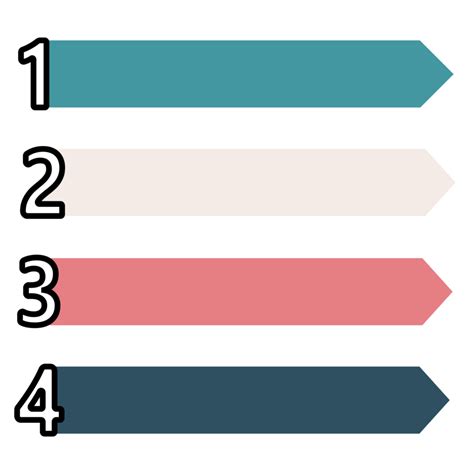 1

2

3

4