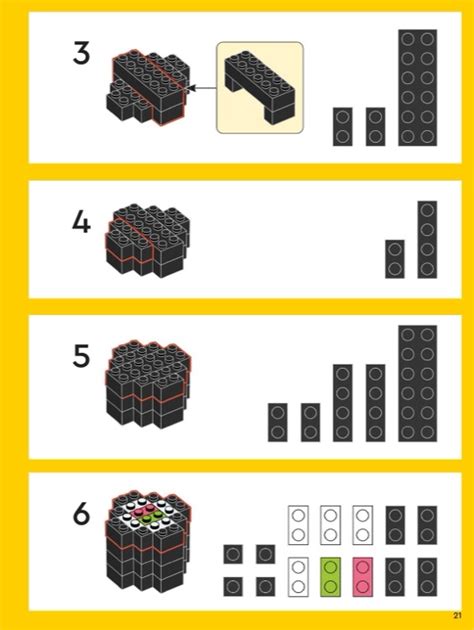 3

4

5

6

21