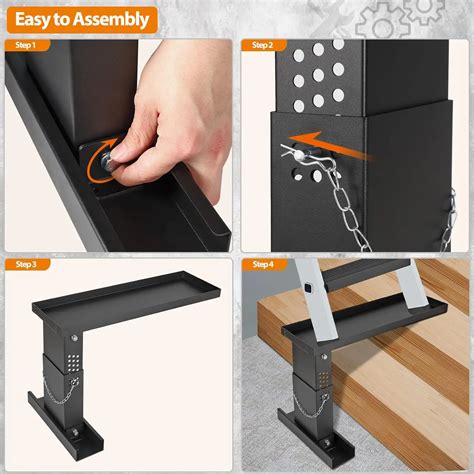 Easy to Assembly

Step 1

Step 2

Step 3

Step 4