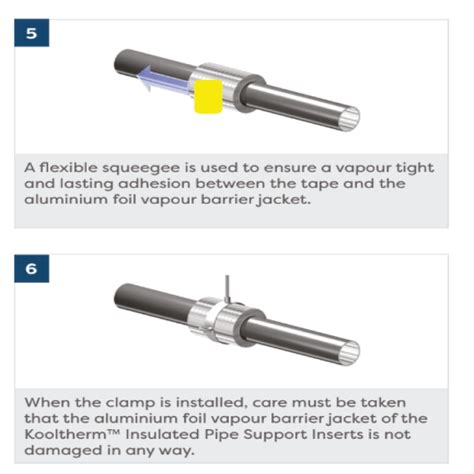 5

A flexible squeegee is used to ensure a vapour tight and lasting adhesion between the tape and the aluminium foil vapour barrier jacket.

6

When the clamp is installed, care must be taken that the aluminium foil vapour barrier jacket of the Kooltherm™ Insulated Pipe Support Inserts is not damaged in any way.