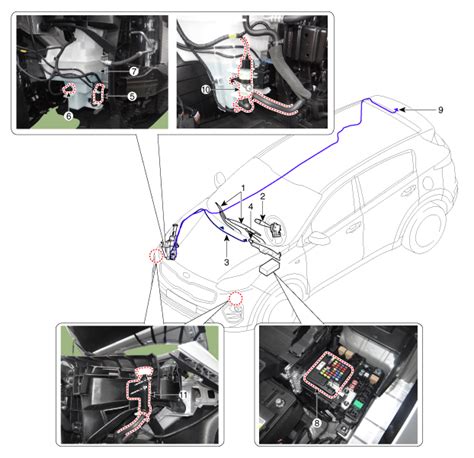 7
5
6
10
9
1
2
4
3
11
8