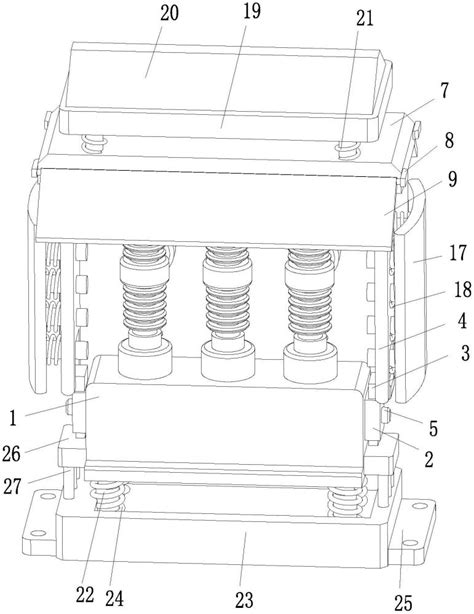 20
19
21
7
8
9
17
18
4
3
1
5
26
2
27
22
24
23
25