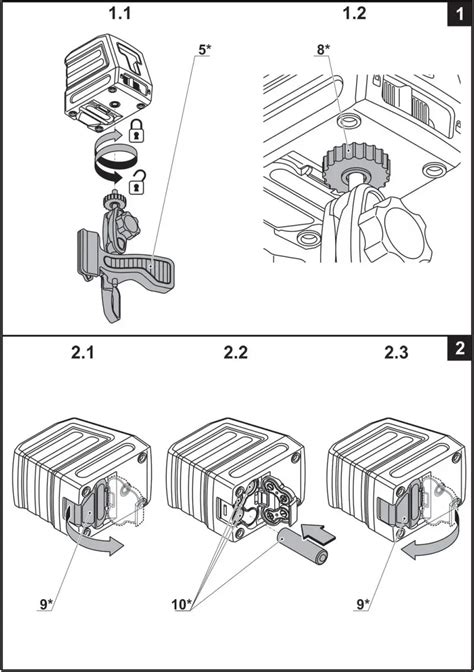 1.1

1.2

1

5*

8*

2.1

2.2

2.3

2

9*

10*

9*