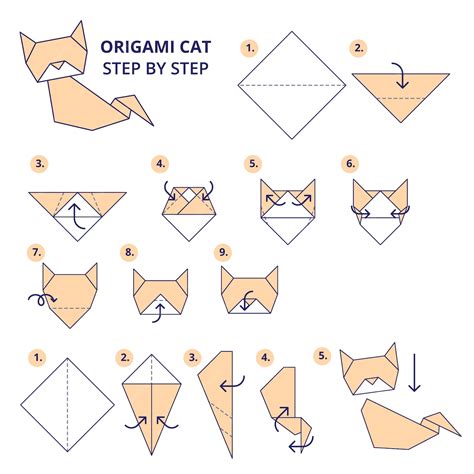 ORIGAMI CAT
STEP BY STEP

1.

2.

3.

4.

5.

6.

7.

8.

9.

1.

2.

3.

4.

5.