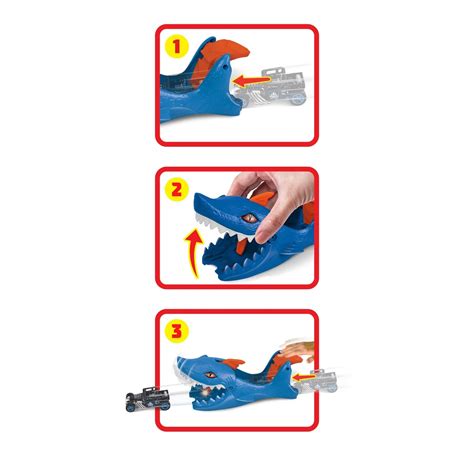 1

2

3