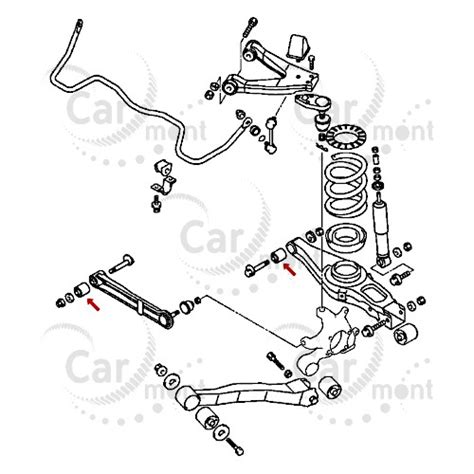 Car mont
Car mont
Car
Car mont
Car mont