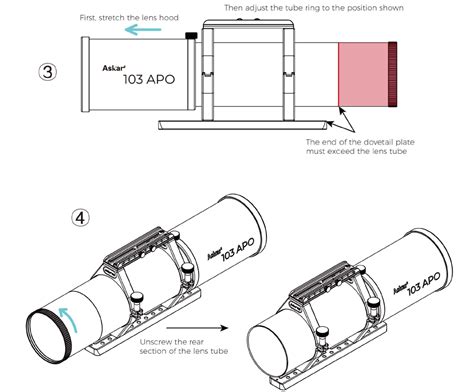 Then adjust the tube ring to the position shown

First, stretch the lens hood

③

Askar 103 APO

The end of the dovetail plate must exceed the lens tube

④

Askar 103 APO

Unscrew the rear section of the lens tube

Askar 103 APO