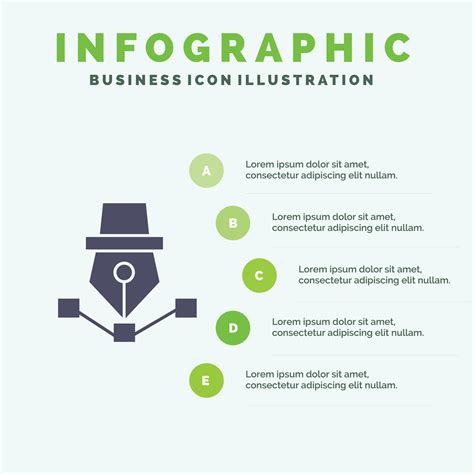 INFOGRAPHIC
BUSINESS ICON ILLUSTRATION

A
Lorem ipsum dolor sit amet, consectetur adipiscing elit nullam.

B
Lorem ipsum dolor sit amet, consectetur adipiscing elit nullam.

C
Lorem ipsum dolor sit amet, consectetur adipiscing elit nullam.

D
Lorem ipsum dolor sit amet, consectetur adipiscing elit nullam.

E
Lorem ipsum dolor sit amet, consectetur adipiscing elit nullam.