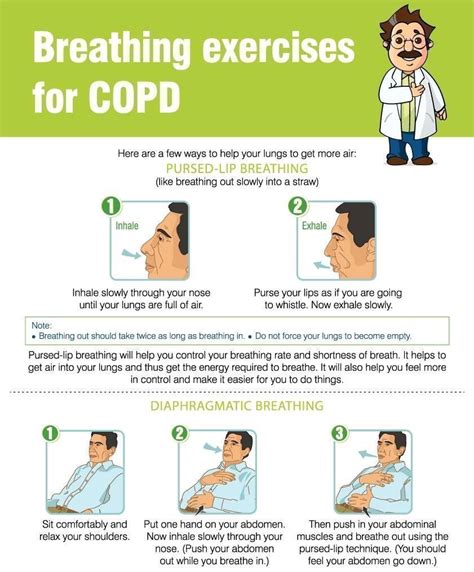 Breathing exercises for COPD

Here are a few ways to help your lungs to get more air:

PURSED-LIP BREATHING
(like breathing out slowly into a straw)

1
Inhale

Inhale slowly through your nose until your lungs are full of air.

2
Exhale

Purse your lips as if you are going to whistle. Now exhale slowly.

Note:
• Breathing out should take twice as long as breathing in. • Do not force your lungs to become empty.

Pursed-lip breathing will help you control your breathing rate and shortness of breath. It helps to get air into your lungs and thus get the energy required to breathe. It will also help you feel more in control and make it easier for you to do things.

DIAPHRAGMATIC BREATHING

1
Sit comfortably and relax your shoulders.

2
Put one hand on your abdomen. Now inhale slowly through your nose. (Push your abdomen out while you breathe in.)

3
Then push in your abdominal muscles and breathe out using the pursed-lip technique. (You should feel your abdomen go down.)