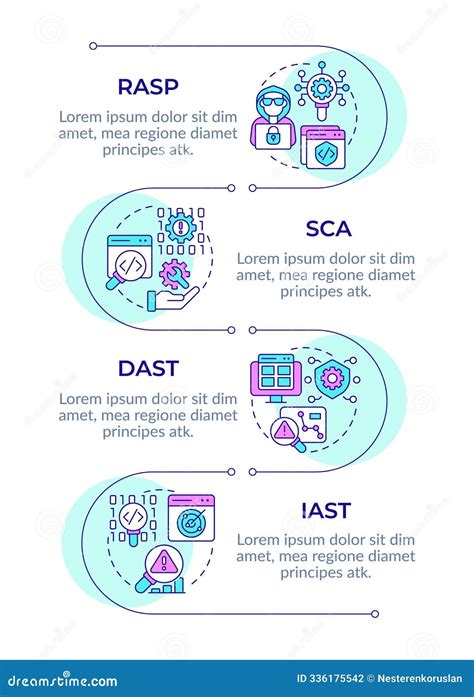 RASP

Lorem ipsum dolor sit dim amet, mea regione diamet principes atk.

SCA

Lorem ipsum dolor sit dim amet, mea regione diamet principes atk.

DAST

Lorem ipsum dolor sit dim amet, mea regione diamet principes atk.

IAST

Lorem ipsum dolor sit dim amet, mea regione diamet principes atk.

dreamstime.com

ID 336175542 © Nesterenkoruslan