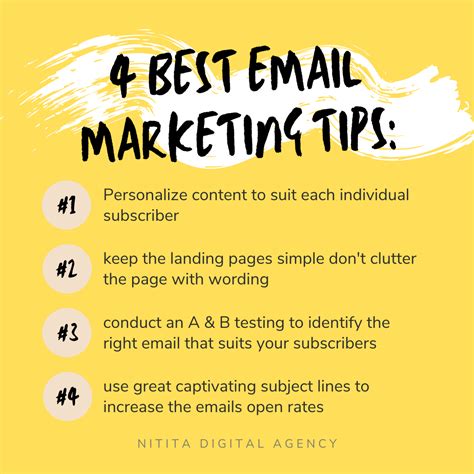 4 BEST EMAIL MARKETING TIPS:

#1 Personalize content to suit each individual subscriber

#2 keep the landing pages simple don't clutter the page with wording

#3 conduct an A & B testing to identify the right email that suits your subscribers

#4 use great captivating subject lines to increase the emails open rates

NITITA DIGITAL AGENCY