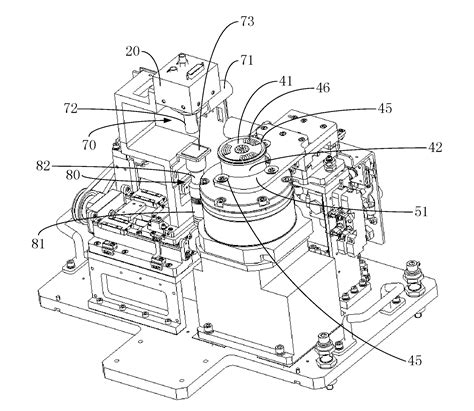 73
20
71
41
46
72
45
70
42
82
80
51
81
45