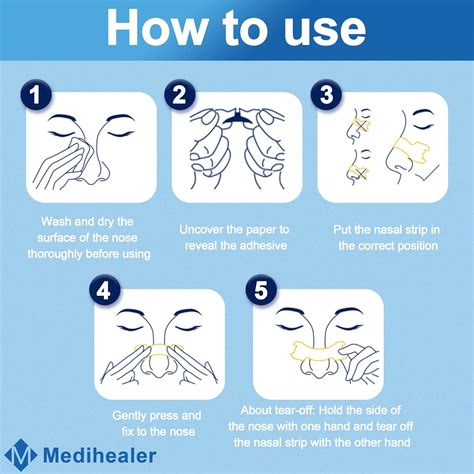 How to use

1

Wash and dry the surface of the nose thoroughly before using

2

Uncover the paper to reveal the adhesive

3

Put the nasal strip in the correct position

4

Gently press and fix to the nose

5

About tear-off: Hold the side of the nose with one hand and tear off the nasal strip with the other hand

M Medihealer