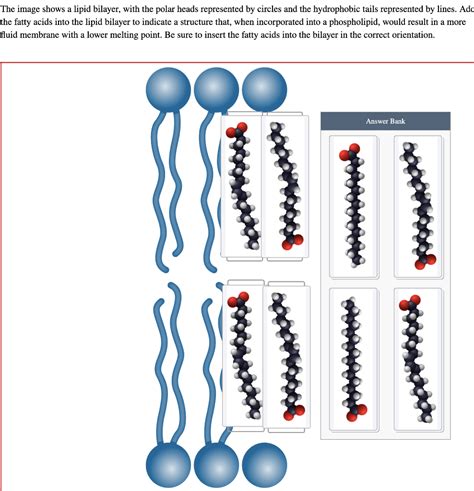 The image shows a lipid bilayer, with the polar heads represented by circles and the hydrophobic tails represented by lines. Add the fatty acids into the lipid bilayer to indicate a structure that, when incorporated into a phospholipid, would result in a more fluid membrane with a lower melting point. Be sure to insert the fatty acids into the bilayer in the correct orientation.

Answer Bank