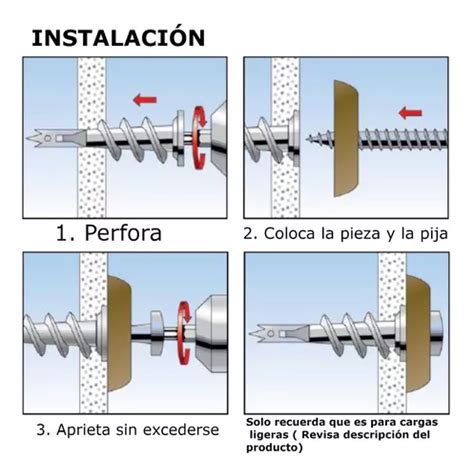 INSTALACIÓN

1. Perfora

2. Coloca la pieza y la pija

3. Aprieta sin excederse

Solo recuerda que es para cargas ligeras ( Revisa descripción del producto)