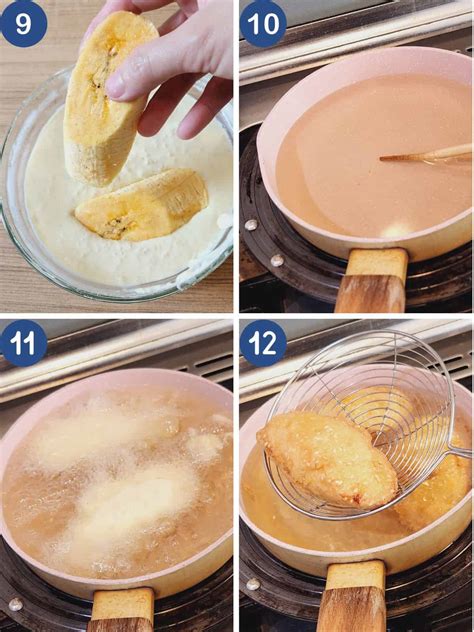 9

10

11

12