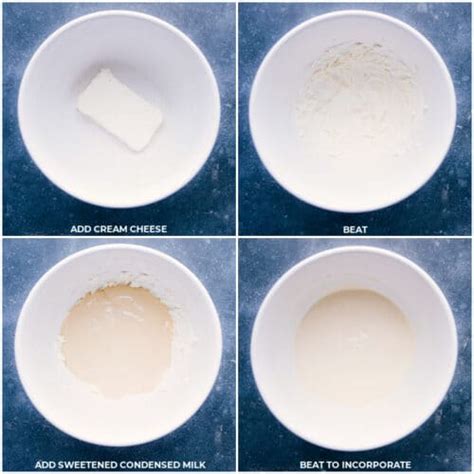 ADD CREAM CHEESE

BEAT

ADD SWEETENED CONDENSED MILK

BEAT TO INCORPORATE