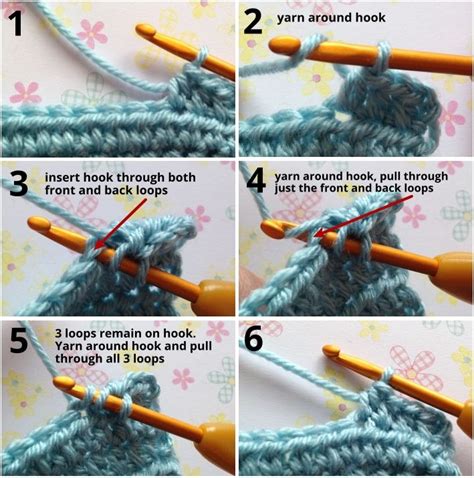 1

2 yarn around hook

3 insert hook through both front and back loops

4 yarn around hook, pull through just the front and back loops

5 3 loops remain on hook. Yarn around hook and pull through all 3 loops

6