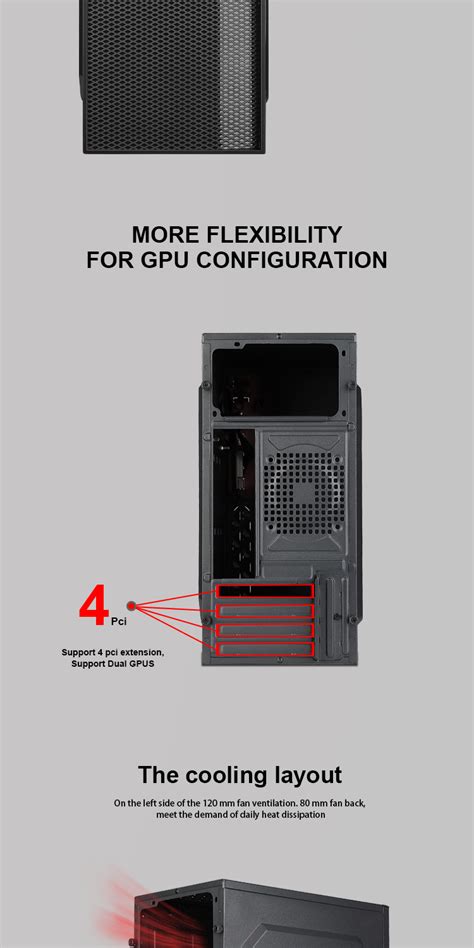 MORE FLEXIBILITY
FOR GPU CONFIGURATION

4 Pci

Support 4 pci extension, Support Dual GPUS

The cooling layout

On the left side of the 120 mm fan ventilation. 80 mm fan back, meet the demand of daily heat dissipation