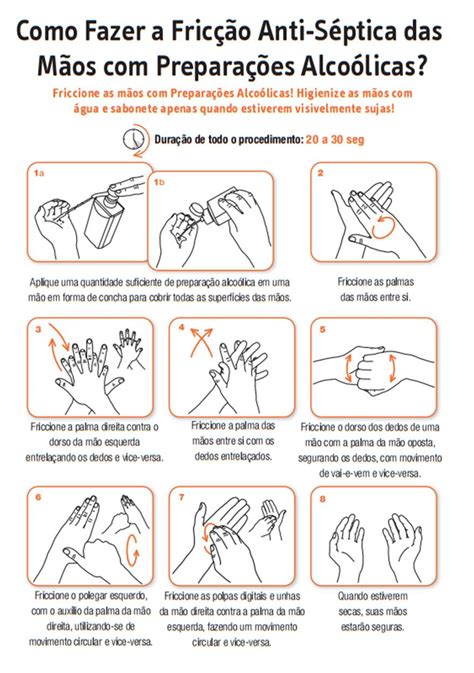 Como Fazer a Fricção Anti-Séptica das Mãos com Preparações Alcoólicas?

Friccione as mãos com Preparações Alcoólicas! Higienize as mãos com água e sabonete apenas quando estiverem visivelmente sujas!

Duração de todo o procedimento: 20 a 30 seg

1a

1b

Aplique uma quantidade suficiente de preparação alcoólica em uma mão em forma de concha para cobrir todas as superfícies das mãos.

2

Friccione as palmas das mãos entre si.

3

Friccione a palma direita contra o dorso da mão esquerda entrelaçando os dedos e vice-versa.

4

Friccione a palma das mãos entre si com os dedos entrelaçados.

5

Friccione o dorso dos dedos de uma mão com a palma da mão oposta, segurando os dedos, com movimento de vai-e-vem e vice-versa.

6

Friccione o polegar esquerdo, com o auxílio da palma da mão direita, utilizando-se de movimento circular e vice-versa.

7

Friccione as polpas digitais e unhas da mão direita contra a palma da mão esquerda, fazendo um movimento circular e vice-versa.

8

Quando estiverem secas, suas mãos estarão seguras.