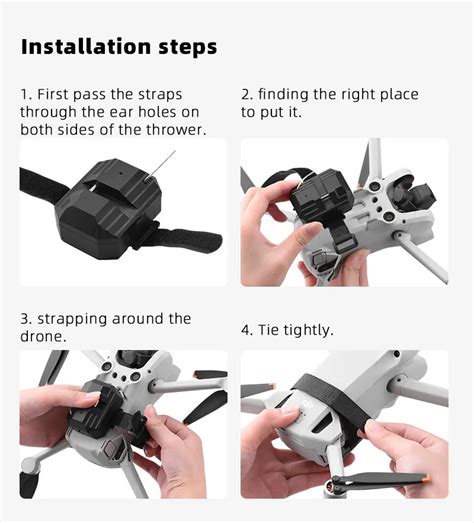 Installation steps

1. First pass the straps through the ear holes on both sides of the thrower.

2. finding the right place to put it.

3. strapping around the drone.

4. Tie tightly.