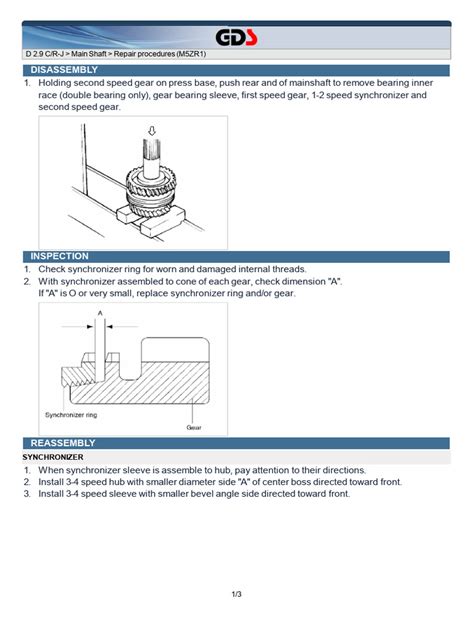 GDS

D 2.9 C/R-J > Main Shaft > Repair procedures (M5ZR1)

DISASSEMBLY

1. Holding second speed gear on press base, push rear and of mainshaft to remove bearing inner race (double bearing only), gear bearing sleeve, first speed gear, 1-2 speed synchronizer and second speed gear.

INSPECTION

1. Check synchronizer ring for worn and damaged internal threads.
2. With synchronizer assembled to cone of each gear, check dimension "A". If "A" is O or very small, replace synchronizer ring and/or gear.

A

Synchronizer ring

Gear

REASSEMBLY

SYNCHRONIZER

1. When synchronizer sleeve is assemble to hub, pay attention to their directions.
2. Install 3-4 speed hub with smaller diameter side "A" of center boss directed toward front.
3. Install 3-4 speed sleeve with smaller bevel angle side directed toward front.

1/3