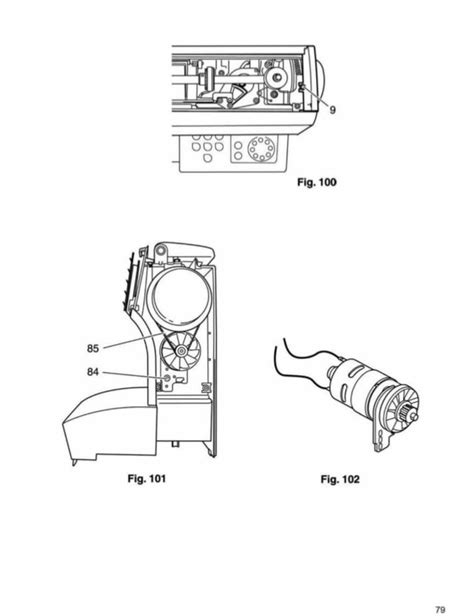 9

Fig. 100

85

84

Fig. 101

Fig. 102

79